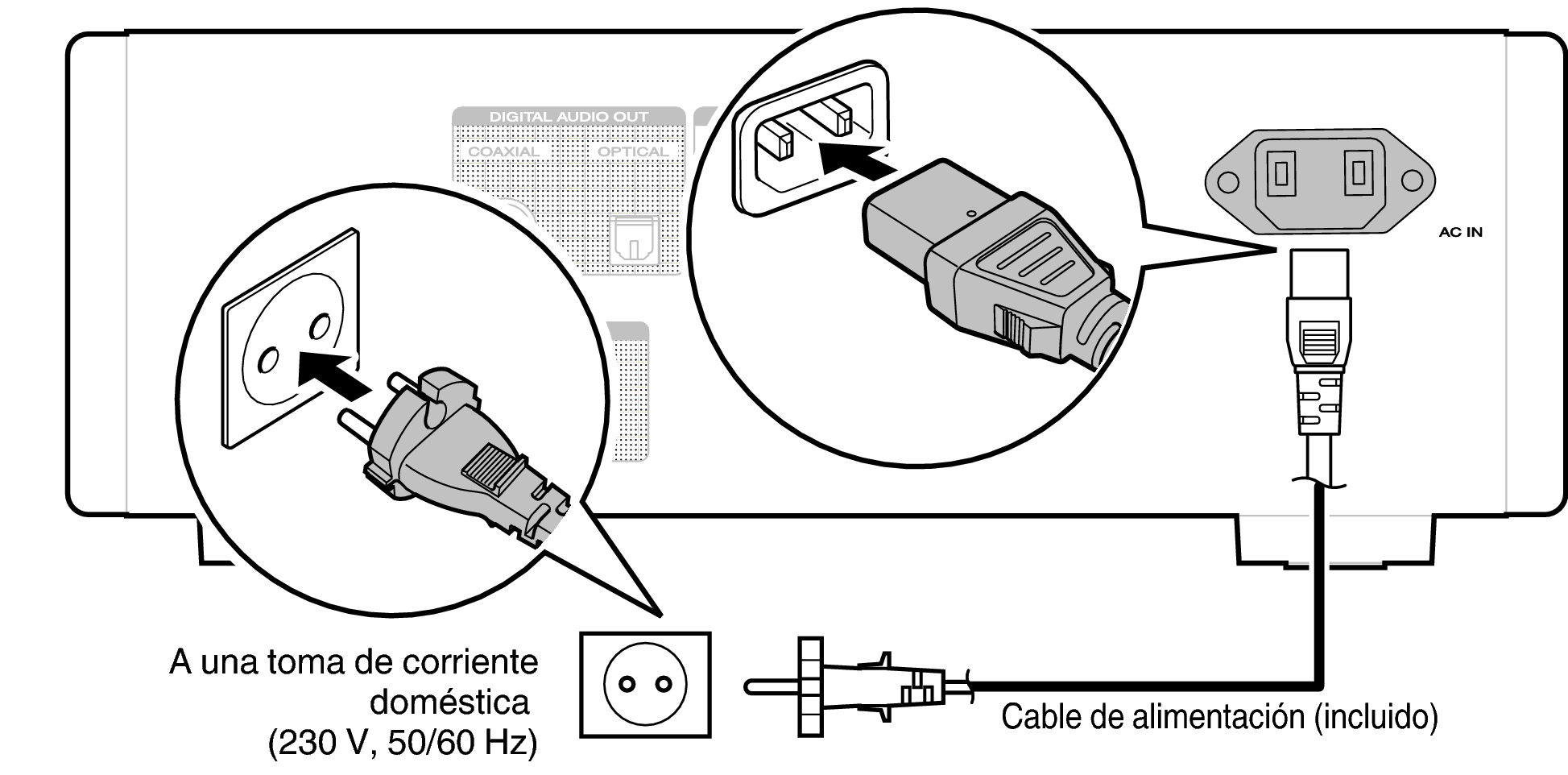 DIGITAL AUDIO OUT
COAXIAL
OPTICAL

AC IN

A una toma de corriente doméstica
(230 V, 50/60 Hz)

Cable de alimentación (incluido)